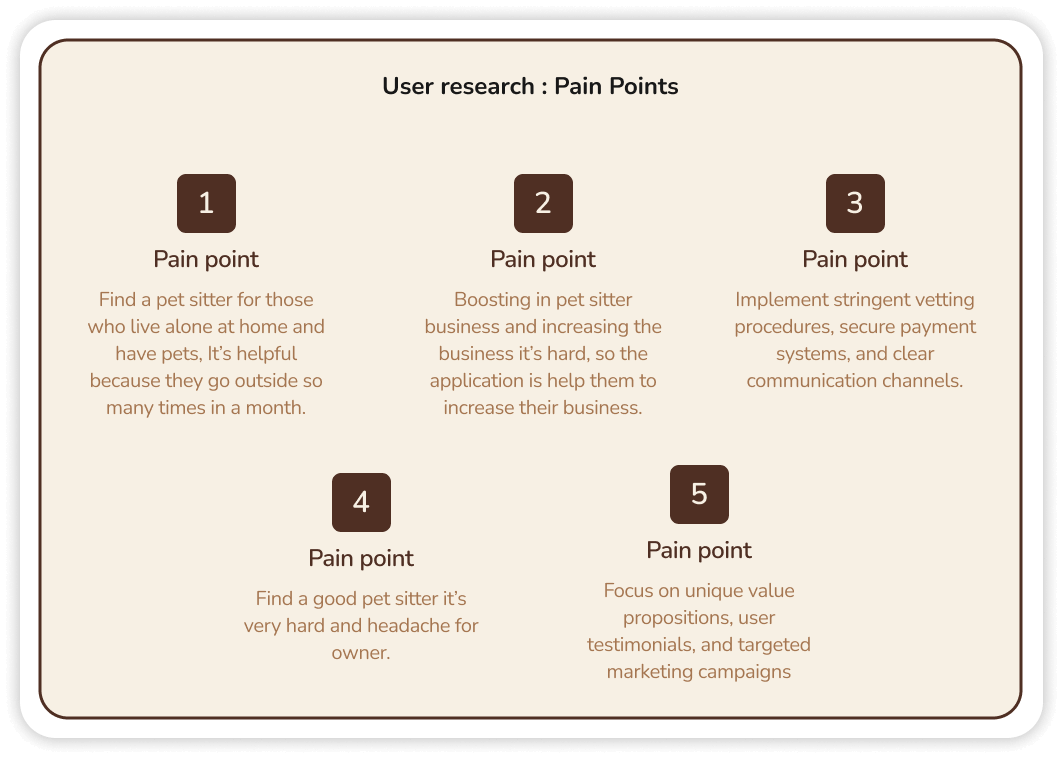 User research : Pain Points

1

Pain point

Find a pet sitter for those who live alone at home and have pets, It's helpful because they go outside so many times in a month.

2

Pain point

Boosting in pet sitter business and increasing the business it's hard, so the application is help them to increase their business.

3

Pain point

Implement stringent vetting procedures, secure payment systems, and clear communication channels.

4

Pain point

Find a good pet sitter it's very hard and headache for owner.

5

Pain point

Focus on unique value propositions, user testimonials, and targeted marketing campaigns